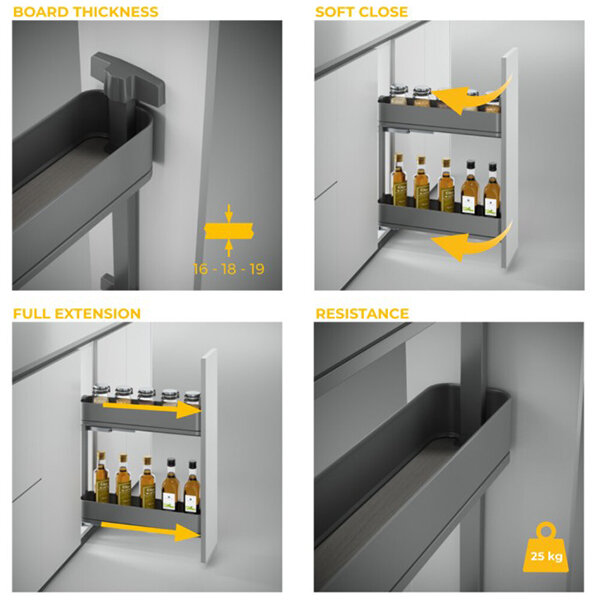 BOARD THICKNESS

16 - 18 - 19

SOFT CLOSE

FULL EXTENSION

RESISTANCE

25 kg