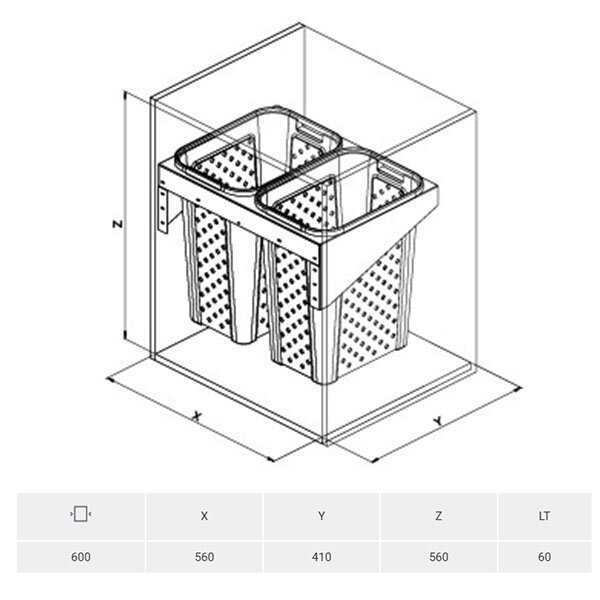 Z

X

Y

|  | X | Y | Z | LT |
|---|---|---|---|---|
| 600 | 560 | 410 | 560 | 60 |