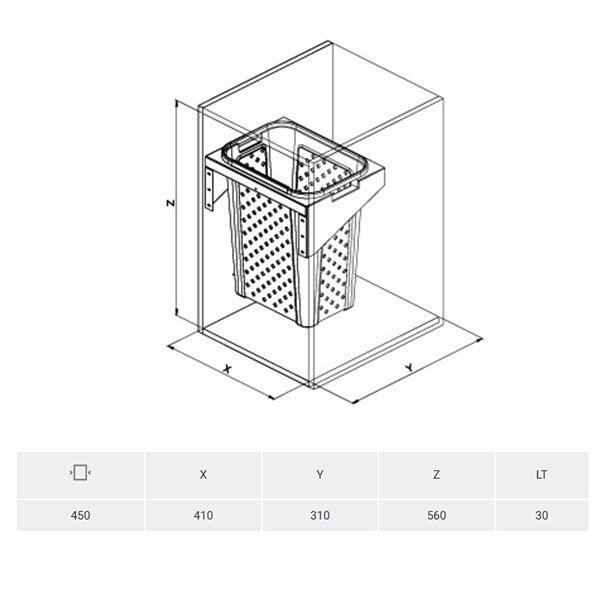 Z

X

Y

|  | X | Y | Z | LT |
|---|---|---|---|---|
| 450 | 410 | 310 | 560 | 30 |