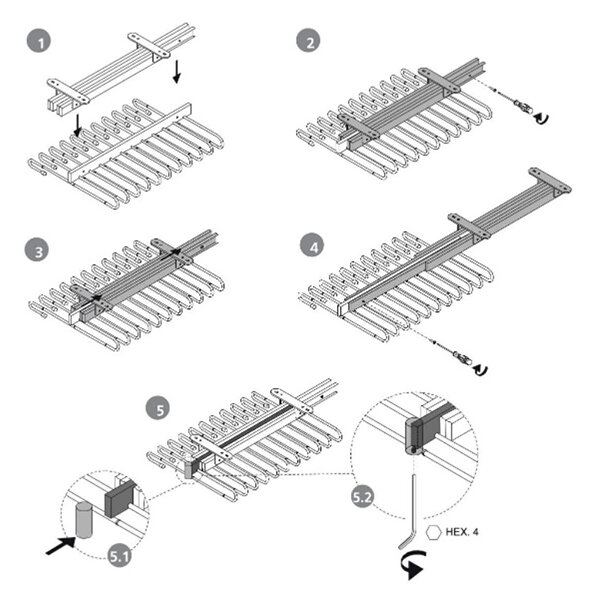 1

2

3

4

5

5.1

5.2

HEX. 4